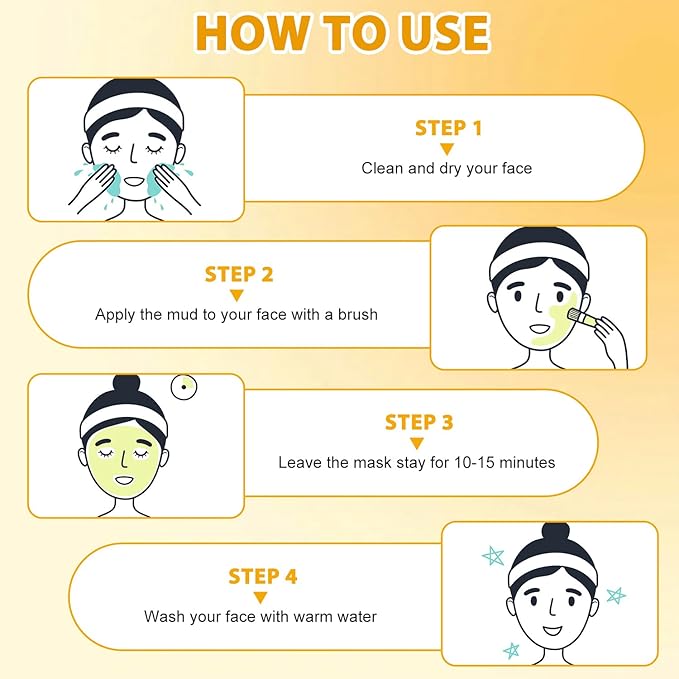 HOW TO USE

STEP 1
Clean and dry your face

STEP 2
Apply the mud to your face with a brush

STEP 3
Leave the mask stay for 10-15 minutes

STEP 4
Wash your face with warm water