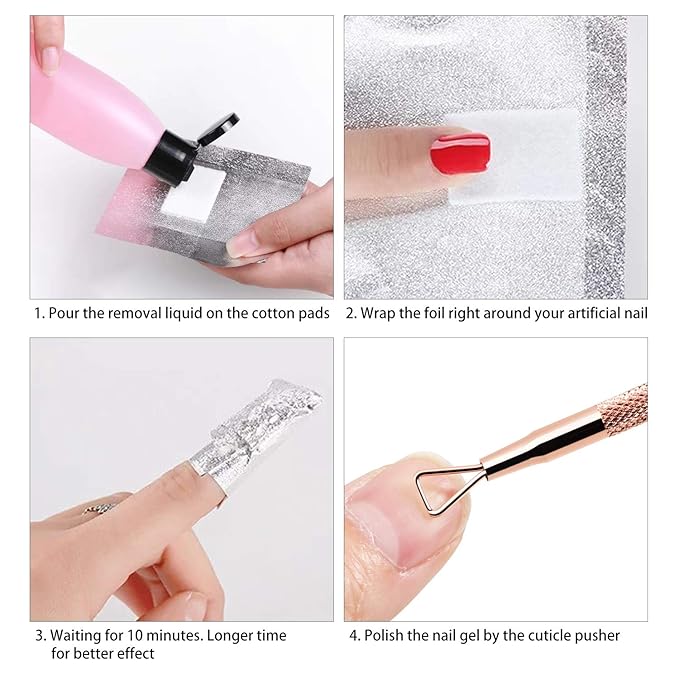 1. Pour the removal liquid on the cotton pads

2. Wrap the foil right around your artificial nail

3. Waiting for 10 minutes. Longer time for better effect

4. Polish the nail gel by the cuticle pusher