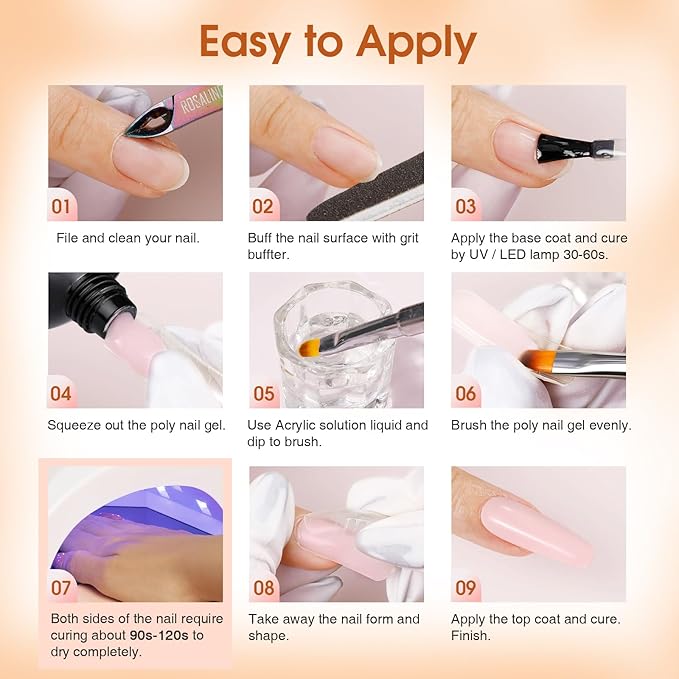 Easy to Apply

ROSALIN

01

File and clean your nail.

02

Buff the nail surface with grit buffter.

03

Apply the base coat and cure by UV / LED lamp 30-60s.

04

Squeeze out the poly nail gel.

05

Use Acrylic solution liquid and dip to brush.

06

Brush the poly nail gel evenly.

07

Both sides of the nail require curing about 90s-120s to dry completely.

08

Take away the nail form and shape.

09

Apply the top coat and cure. Finish.