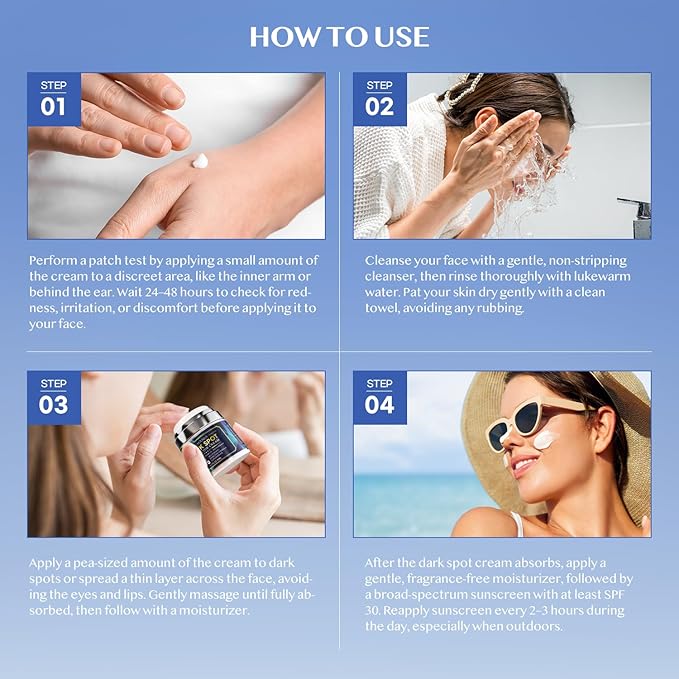 HOW TO USE

STEP
01

Perform a patch test by applying a small amount of the cream to a discreet area, like the inner arm or behind the ear. Wait 24–48 hours to check for redness, irritation, or discomfort before applying it to your face.

STEP
02

Cleanse your face with a gentle, non-stripping cleanser, then rinse thoroughly with lukewarm water. Pat your skin dry gently with a clean towel, avoiding any rubbing.

STEP
03

K SPOT

Apply a pea-sized amount of the cream to dark spots or spread a thin layer across the face, avoiding the eyes and lips. Gently massage until fully absorbed, then follow with a moisturizer.

STEP
04

After the dark spot cream absorbs, apply a gentle, fragrance-free moisturizer, followed by a broad-spectrum sunscreen with at least SPF 30. Reapply sunscreen every 2–3 hours during the day, especially when outdoors.