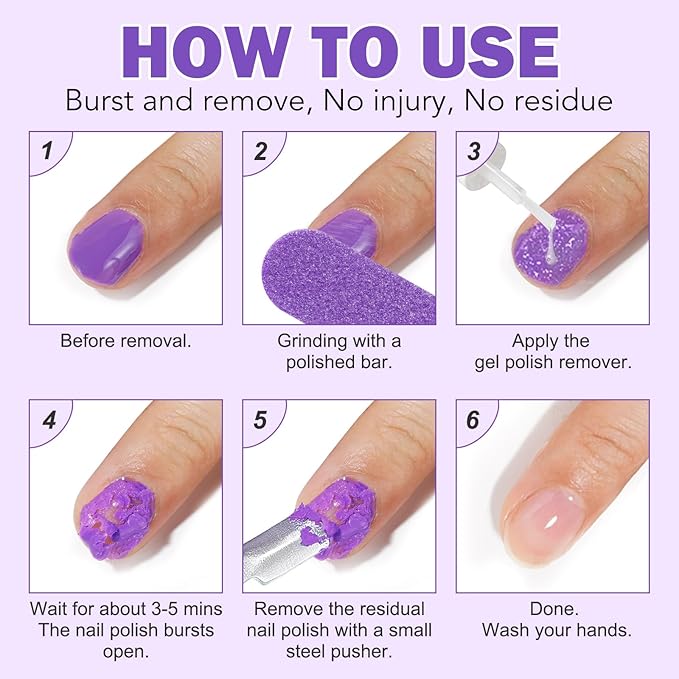 HOW TO USE
Burst and remove, No injury, No residue

1
Before removal.

2
Grinding with a polished bar.

3
Apply the gel polish remover.

4
Wait for about 3-5 mins The nail polish bursts open.

5
Remove the residual nail polish with a small steel pusher.

6
Done.
Wash your hands.