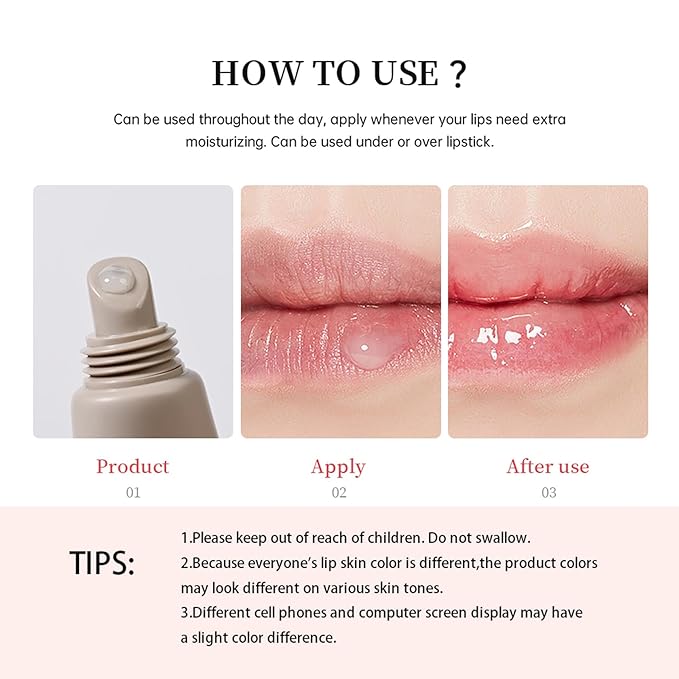 HOW TO USE ?

Can be used throughout the day, apply whenever your lips need extra moisturizing. Can be used under or over lipstick.

Product
01

Apply
02

After use
03

TIPS:

1.Please keep out of reach of children. Do not swallow.
2.Because everyone's lip skin color is different,the product colors may look different on various skin tones.
3.Different cell phones and computer screen display may have a slight color difference.