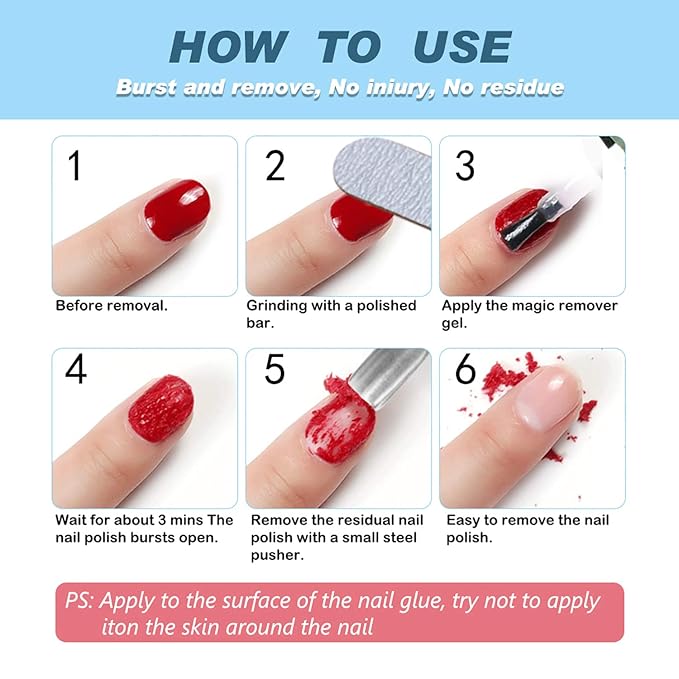 HOW TO USE
Burst and remove, No iniury, No residue

1
Before removal.

2
Grinding with a polished bar.

3
Apply the magic remover gel.

4
Wait for about 3 mins The nail polish bursts open.

5
Remove the residual nail polish with a small steel pusher.

6
Easy to remove the nail polish.

PS: Apply to the surface of the nail glue, try not to apply iton the skin around the nail