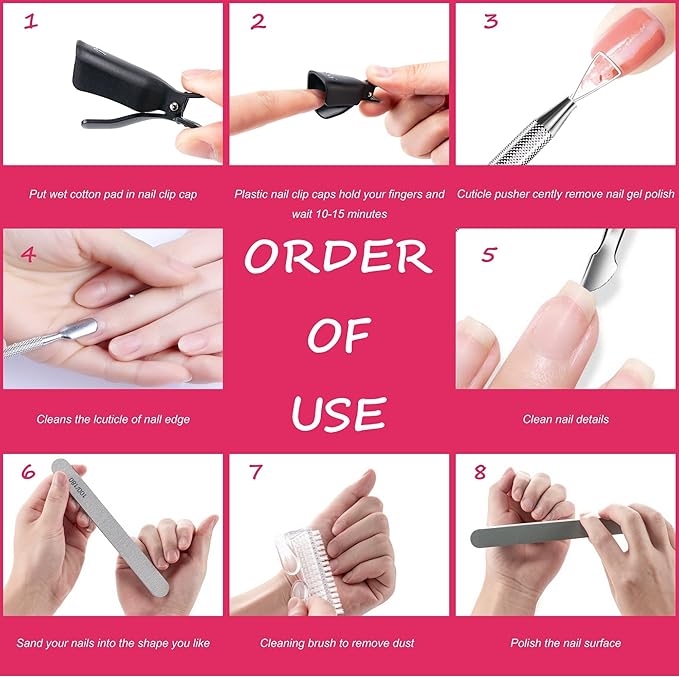 1

Put wet cotton pad in nail clip cap

2

Plastic nail clip caps hold your fingers and wait 10-15 minutes

3

Cuticle pusher cently remove nail gel polish

4

Cleans the lcuticle of nail edge

ORDER OF USE

5

Clean nail details

6

100/180

Sand your nails into the shape you like

7

Cleaning brush to remove dust

8

Polish the nail surface