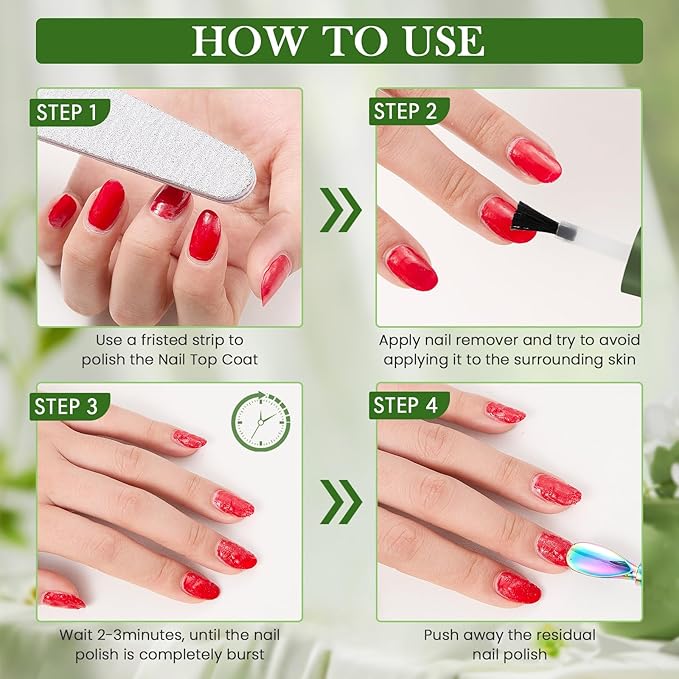 HOW TO USE

STEP 1

Use a fristed strip to polish the Nail Top Coat

STEP 2

Apply nail remover and try to avoid applying it to the surrounding skin

STEP 3

Wait 2-3minutes, until the nail polish is completely burst

STEP 4

Push away the residual nail polish