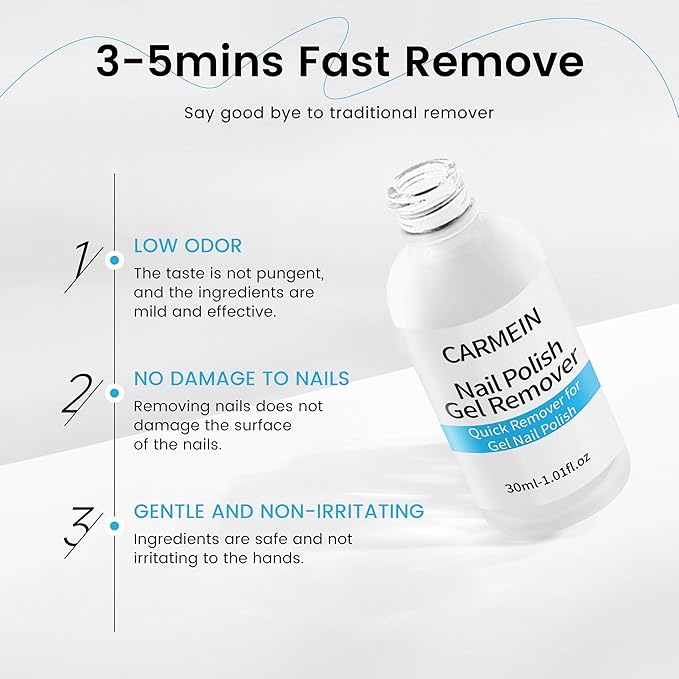 3-5mins Fast Remove

Say good bye to traditional remover

1

LOW ODOR

The taste is not pungent, and the ingredients are mild and effective.

2

NO DAMAGE TO NAILS

Removing nails does not damage the surface of the nails.

3

GENTLE AND NON-IRRITATING

Ingredients are safe and not irritating to the hands.

CARMEIN

Nail Polish Gel Remover

Quick Remover for Gel Nail Polish

30ml-1.01fl.oz