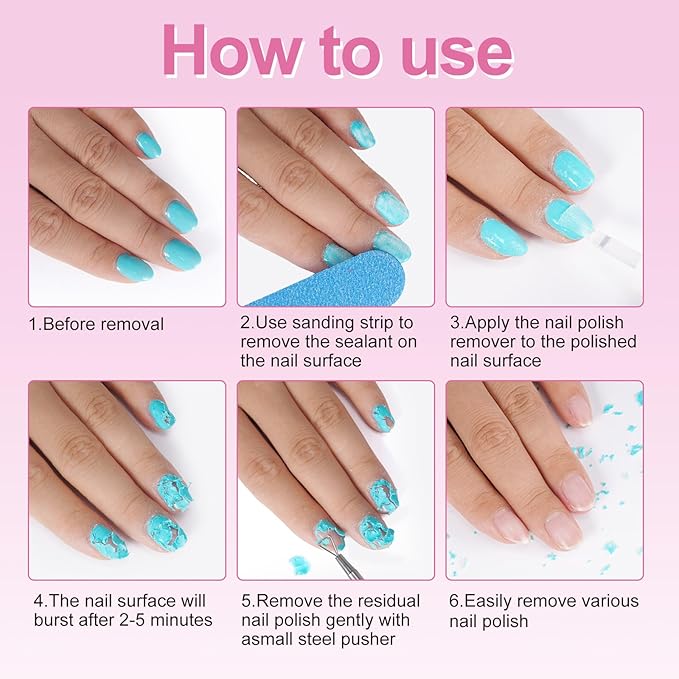 How to use

1.Before removal

2.Use sanding strip to remove the sealant on the nail surface

3.Apply the nail polish remover to the polished nail surface

4.The nail surface will burst after 2-5 minutes

5.Remove the residual nail polish gently with asmall steel pusher

6.Easily remove various nail polish