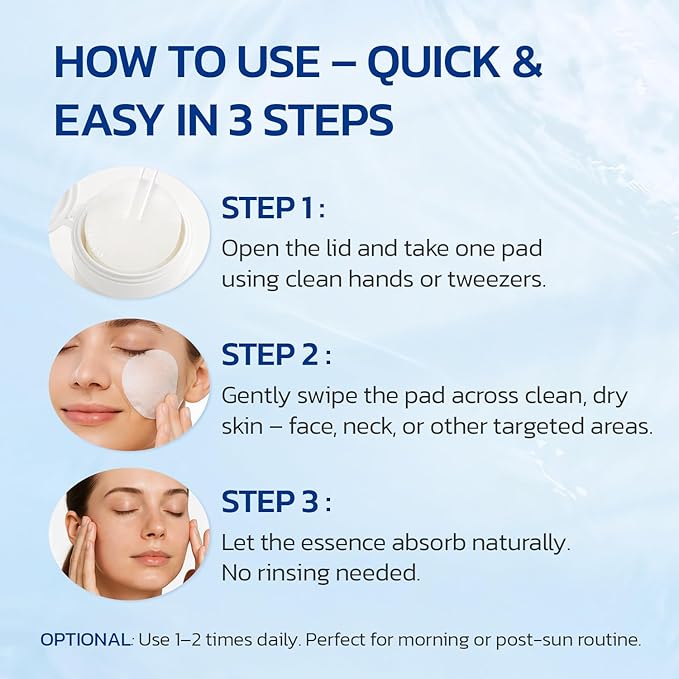 HOW TO USE – QUICK & EASY IN 3 STEPS

STEP 1 :
Open the lid and take one pad using clean hands or tweezers.

STEP 2 :
Gently swipe the pad across clean, dry skin – face, neck, or other targeted areas.

STEP 3 :
Let the essence absorb naturally. No rinsing needed.

OPTIONAL: Use 1–2 times daily. Perfect for morning or post-sun routine.