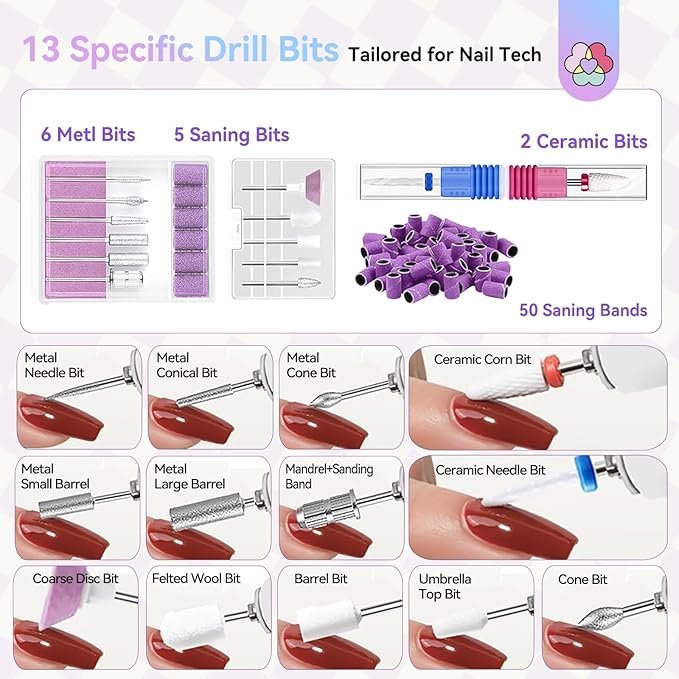 13 Specific Drill Bits Tailored for Nail Tech

6 Metl Bits

5 Saning Bits

2 Ceramic Bits

50 Saning Bands

Metal Needle Bit

Metal Conical Bit

Metal Cone Bit

Ceramic Corn Bit

Metal Small Barrel

Metal Large Barrel

Mandrel+Sanding Band

Ceramic Needle Bit

Coarse Disc Bit

Felted Wool Bit

Barrel Bit

Umbrella Top Bit

Cone Bit