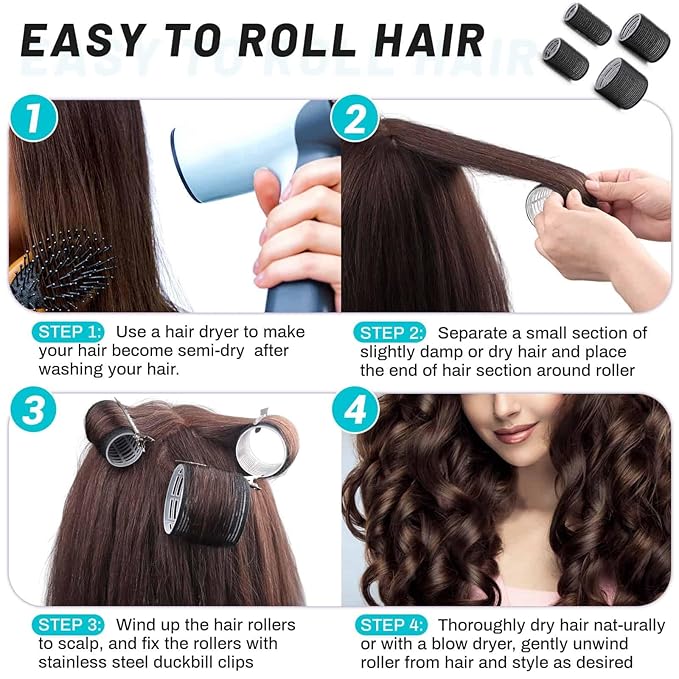 EASY TO ROLL HAIR

1

2

STEP 1: Use a hair dryer to make your hair become semi-dry after washing your hair.

STEP 2: Separate a small section of slightly damp or dry hair and place the end of hair section around roller

3

4

STEP 3: Wind up the hair rollers to scalp, and fix the rollers with stainless steel duckbill clips

STEP 4: Thoroughly dry hair nat-urally or with a blow dryer, gently unwind roller from hair and style as desired