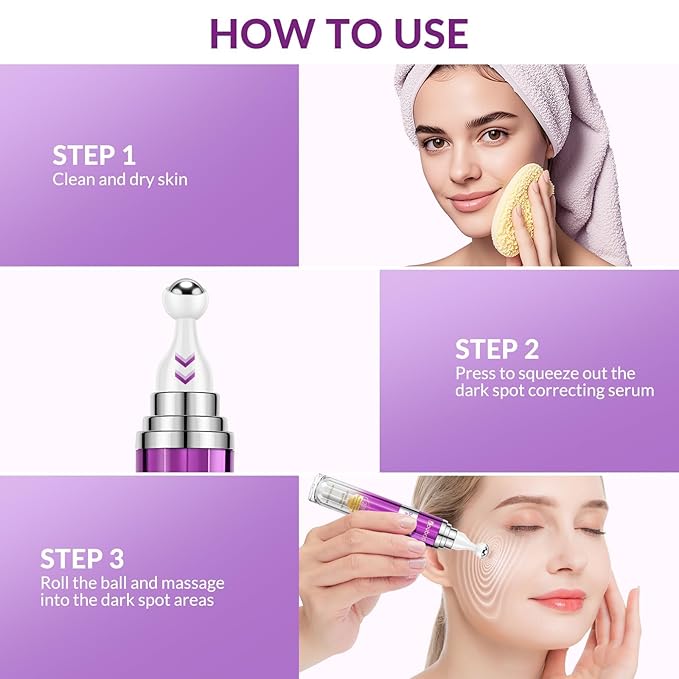 HOW TO USE

STEP 1
Clean and dry skin

STEP 2
Press to squeeze out the dark spot correcting serum

STEP 3
Roll the ball and massage into the dark spot areas