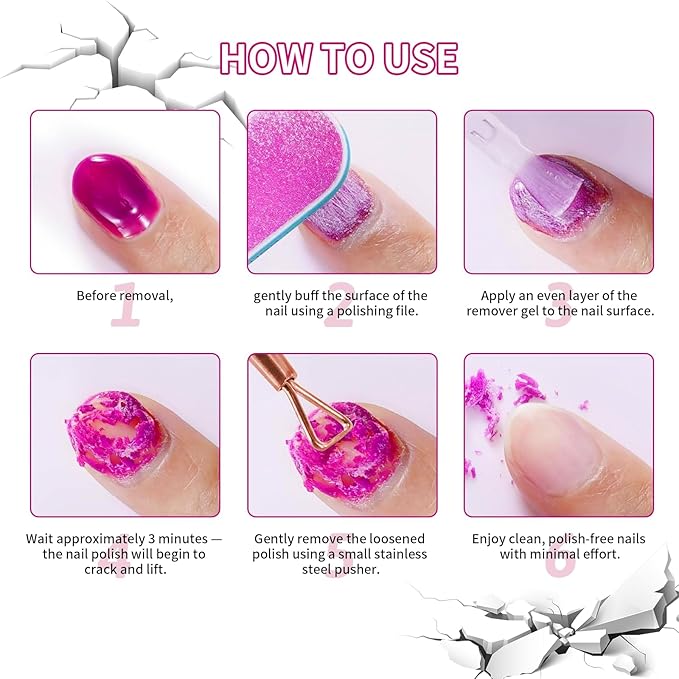 HOW TO USE

1
Before removal,

2
gently buff the surface of the nail using a polishing file.

3
Apply an even layer of the remover gel to the nail surface.

4
Wait approximately 3 minutes — the nail polish will begin to crack and lift.

5
Gently remove the loosened polish using a small stainless steel pusher.

6
Enjoy clean, polish-free nails with minimal effort.