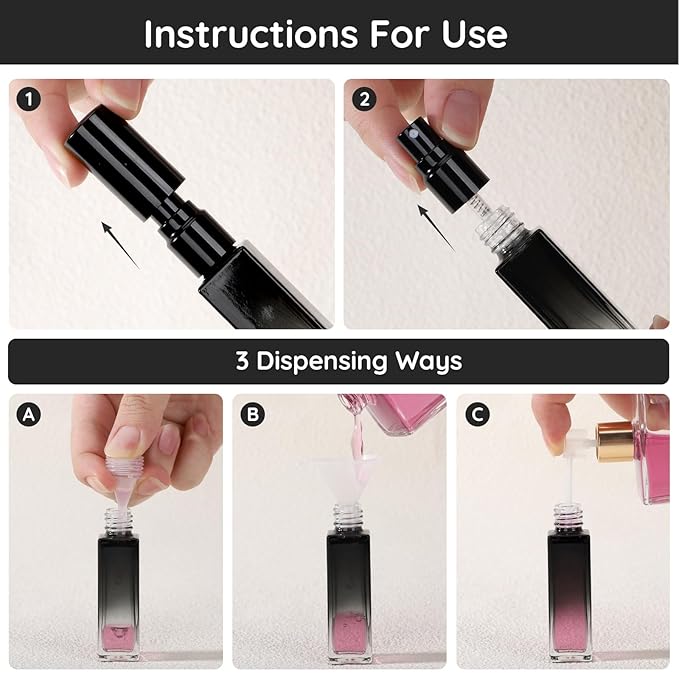 Instructions For Use

1

2

3 Dispensing Ways

A

B

C