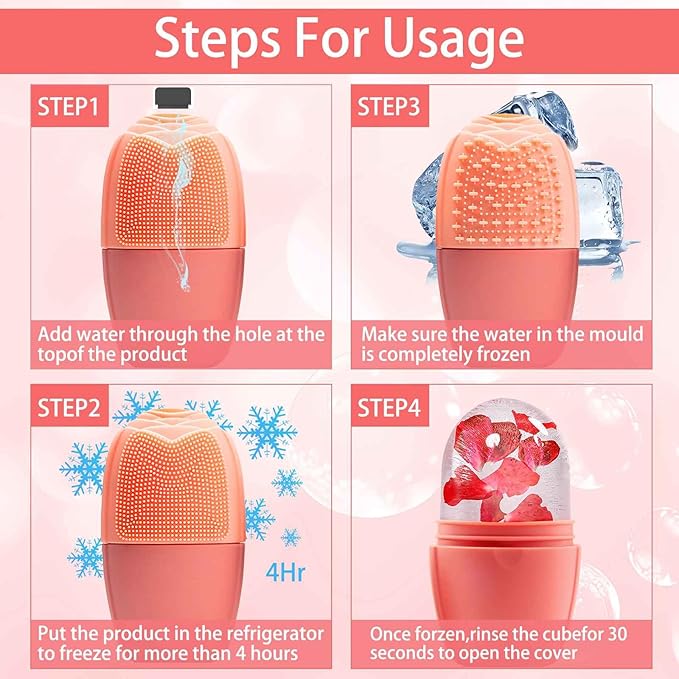 Steps For Usage

STEP1

Add water through the hole at the topof the product

STEP3

Make sure the water in the mould is completely frozen

STEP2

4Hr

Put the product in the refrigerator to freeze for more than 4 hours

STEP4

Once forzen,rinse the cubefor 30 seconds to open the cover