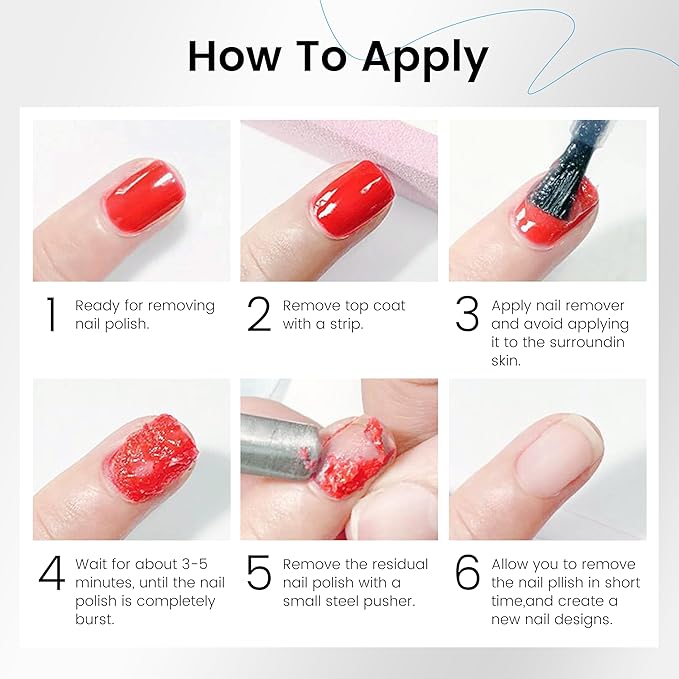 How To Apply

1 Ready for removing nail polish.

2 Remove top coat with a strip.

3 Apply nail remover and avoid applying it to the surroundin skin.

4 Wait for about 3-5 minutes, until the nail polish is completely burst.

5 Remove the residual nail polish with a small steel pusher.

6 Allow you to remove the nail pllish in short time,and create a new nail designs.