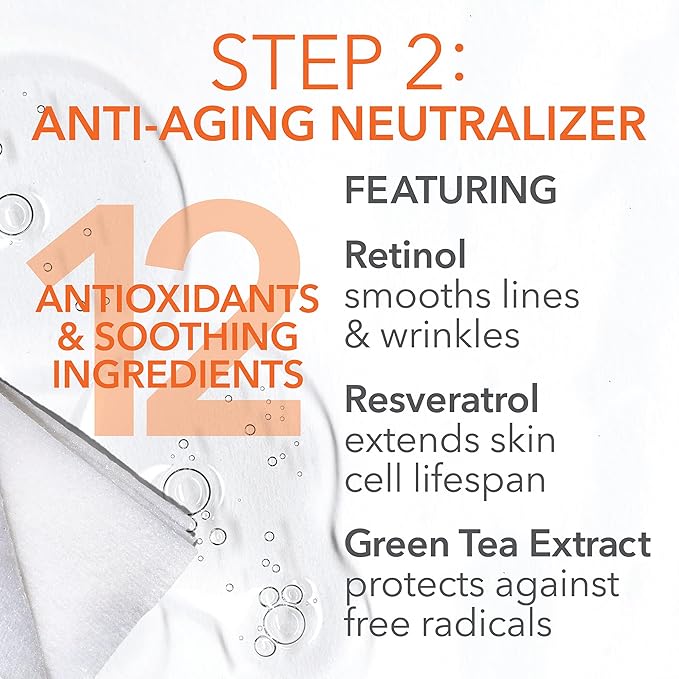 STEP 2:
ANTI-AGING NEUTRALIZER

12
ANTIOXIDANTS & SOOTHING INGREDIENTS

FEATURING

Retinol
smooths lines & wrinkles

Resveratrol
extends skin cell lifespan

Green Tea Extract
protects against free radicals