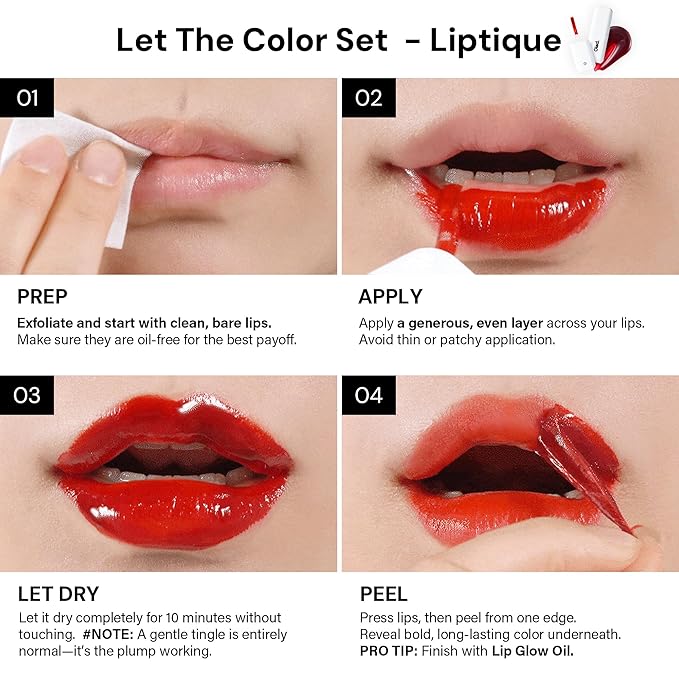 Let The Color Set - Liptique

01

PREP

Exfoliate and start with clean, bare lips. Make sure they are oil-free for the best payoff.

02

APPLY

Apply a generous, even layer across your lips. Avoid thin or patchy application.

03

LET DRY

Let it dry completely for 10 minutes without touching. #NOTE: A gentle tingle is entirely normal—it's the plump working.

04

PEEL

Press lips, then peel from one edge. Reveal bold, long-lasting color underneath. PRO TIP: Finish with Lip Glow Oil.