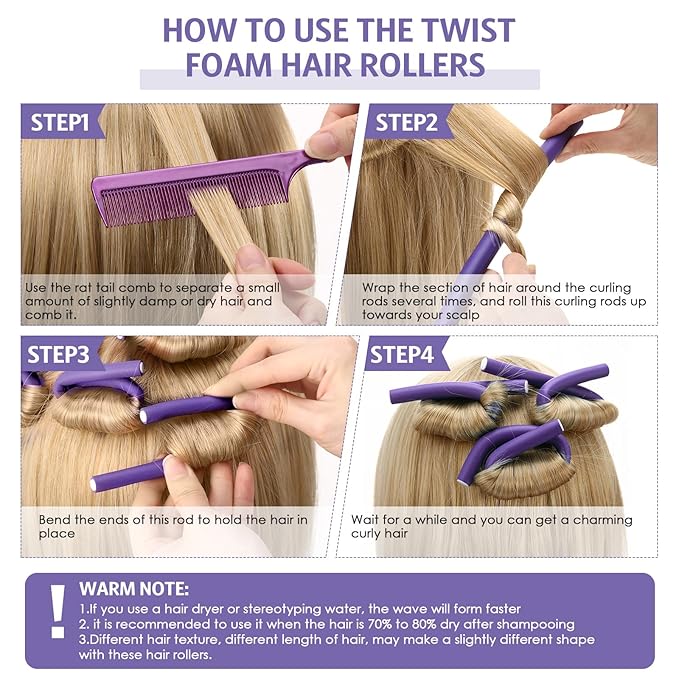 HOW TO USE THE TWIST FOAM HAIR ROLLERS

STEP1

Use the rat tail comb to separate a small amount of slightly damp or dry hair and comb it.

STEP2

Wrap the section of hair around the curling rods several times, and roll this curling rods up towards your scalp

STEP3

Bend the ends of this rod to hold the hair in place

STEP4

Wait for a while and you can get a charming curly hair

!

WARM NOTE:
1.If you use a hair dryer or stereotyping water, the wave will form faster
2. it is recommended to use it when the hair is 70% to 80% dry after shampooing
3.Different hair texture, different length of hair, may make a slightly different shape with these hair rollers.