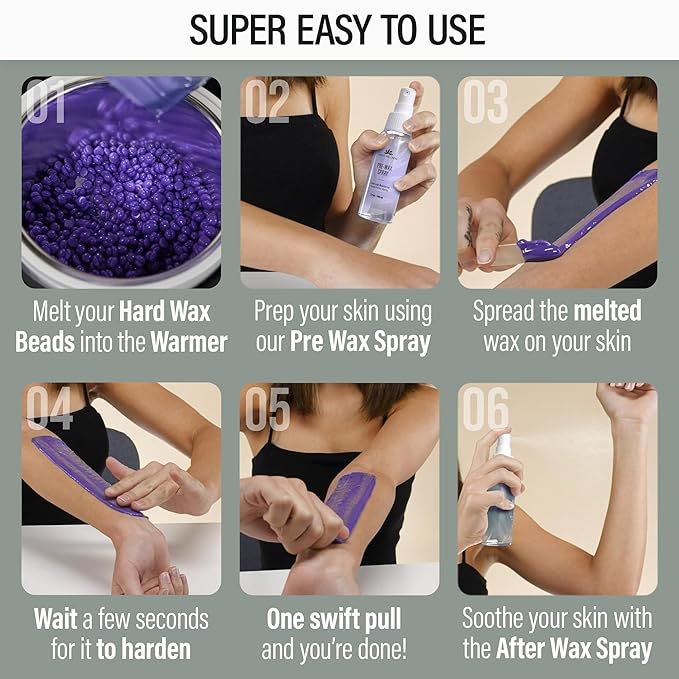 SUPER EASY TO USE

01

Melt your Hard Wax Beads into the Warmer

02

PRE-WAX SPRAY

Prep your skin using our Pre Wax Spray

03

Spread the melted wax on your skin

04

Wait a few seconds for it to harden

05

One swift pull and you're done!

06

Soothe your skin with the After Wax Spray